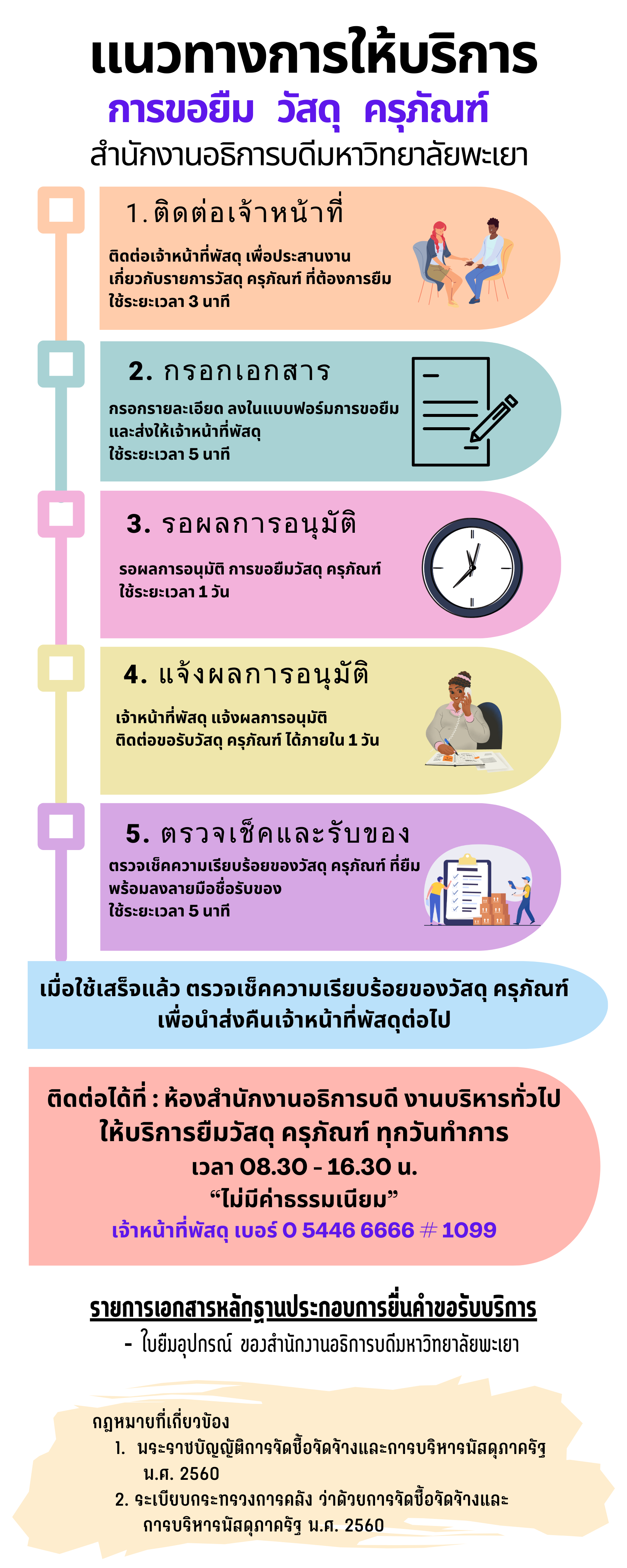 แนวทางการให้บริการ
การขอยืม วัสดุ ครุภัณฑ์
สำนักงานอธิการบดีมหาวิทยาลัยพะเยา

1. ติดต่อเจ้าหน้าที่

ติดต่อเจ้าหน้าที่พัสดุ เพื่อประสานงาน เกี่ยวกับรายการวัสดุ ครุภัณฑ์ ที่ต้องการยืม ใช้ระยะเวลา 3 นาที

2. กรอกเอกสาร

กรอกรายละเอียด ลงในแบบฟอร์มการขอยืม และส่งให้เจ้าหน้าที่พัสดุ ใช้ระยะเวลา 5 นาที

3. รอผลการอนุมัติ

รอผลการอนุมัติ การขอยืมวัสดุ ครุภัณฑ์ ใช้ระยะเวลา 1 วัน

4. แจ้งผลการอนุมัติ

เจ้าหน้าที่พัสดุ แจ้งผลการอนุมัติ ติดต่อขอรับวัสดุ ครุภัณฑ์ ได้ภายใน 1 วัน

5. ตรวจเช็คและรับของ

ตรวจเช็คความเรียบร้อยของวัสดุ ครุภัณฑ์ ที่ยืม พร้อมลงลายมือชื่อรับของ ใช้ระยะเวลา 5 นาที

เมื่อใช้เสร็จแล้ว ตรวจเช็คความเรียบร้อยของวัสดุ ครุภัณฑ์ เพื่อนำส่งคืนเจ้าหน้าที่พัสดุต่อไป

ติดต่อได้ที่ : ห้องสำนักงานอธิการบดี งานบริหารทั่วไป
ให้บริการยืมวัสดุ ครุภัณฑ์ ทุกวันทำการ
เวลา 08.30 - 16.30 น.
“ไม่มีค่าธรรมเนียม”
เจ้าหน้าที่พัสดุ เบอร์ 0 5446 6666 # 1099

รายการเอกสารหลักฐานประกอบการยื่นคำขอรับบริการ
- ใบยืมอุปกรณ์ ของสำนักงานอธิการบดีมหาวิทยาลัยพะเยา

กฎหมายที่เกี่ยวข้อง
1. พระราชบัญญัติการจัดซื้อจัดจ้างและการบริหารพัสดุภาครัฐ พ.ศ. 2560
2. ระเบียบกระทรวงการคลัง ว่าด้วยการจัดซื้อจัดจ้างและการบริหารพัสดุภาครัฐ พ.ศ. 2560